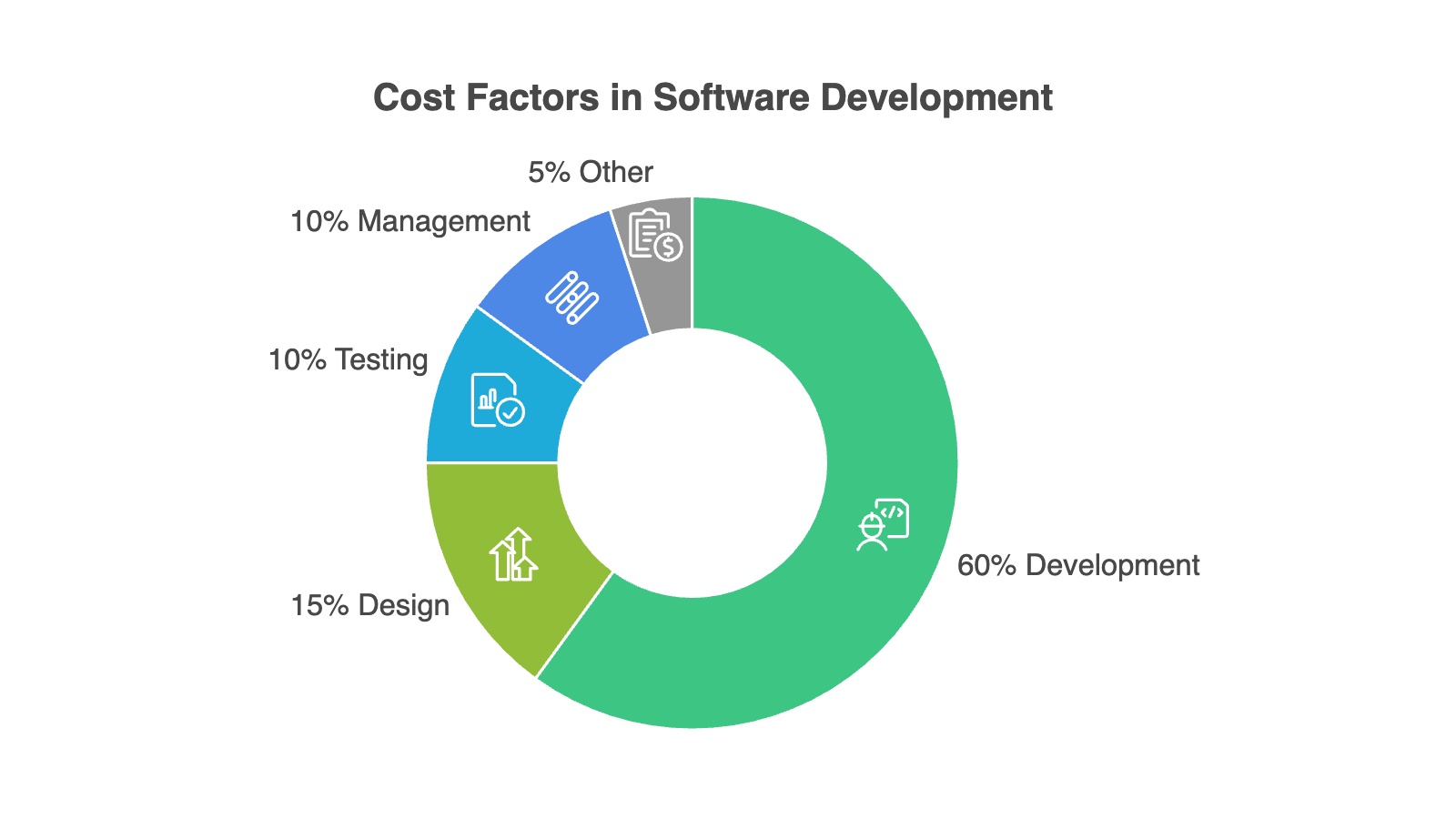 Cost Factors in Software Development

5% Other

10% Management

10% Testing

15% Design

60% Development